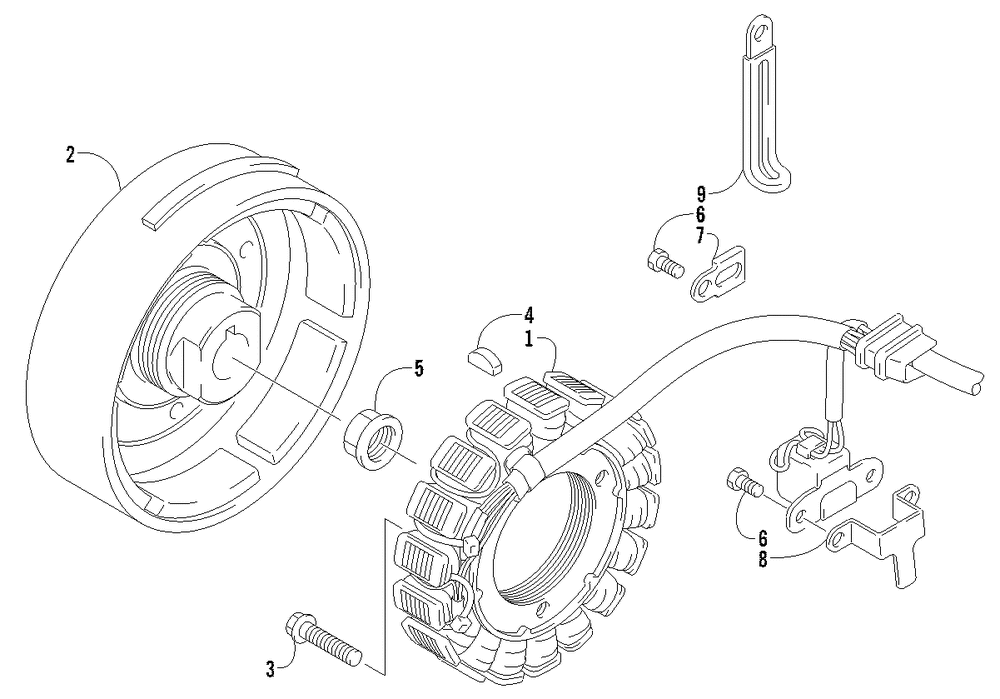 2
9
6
7
4
1
5
6
8
3